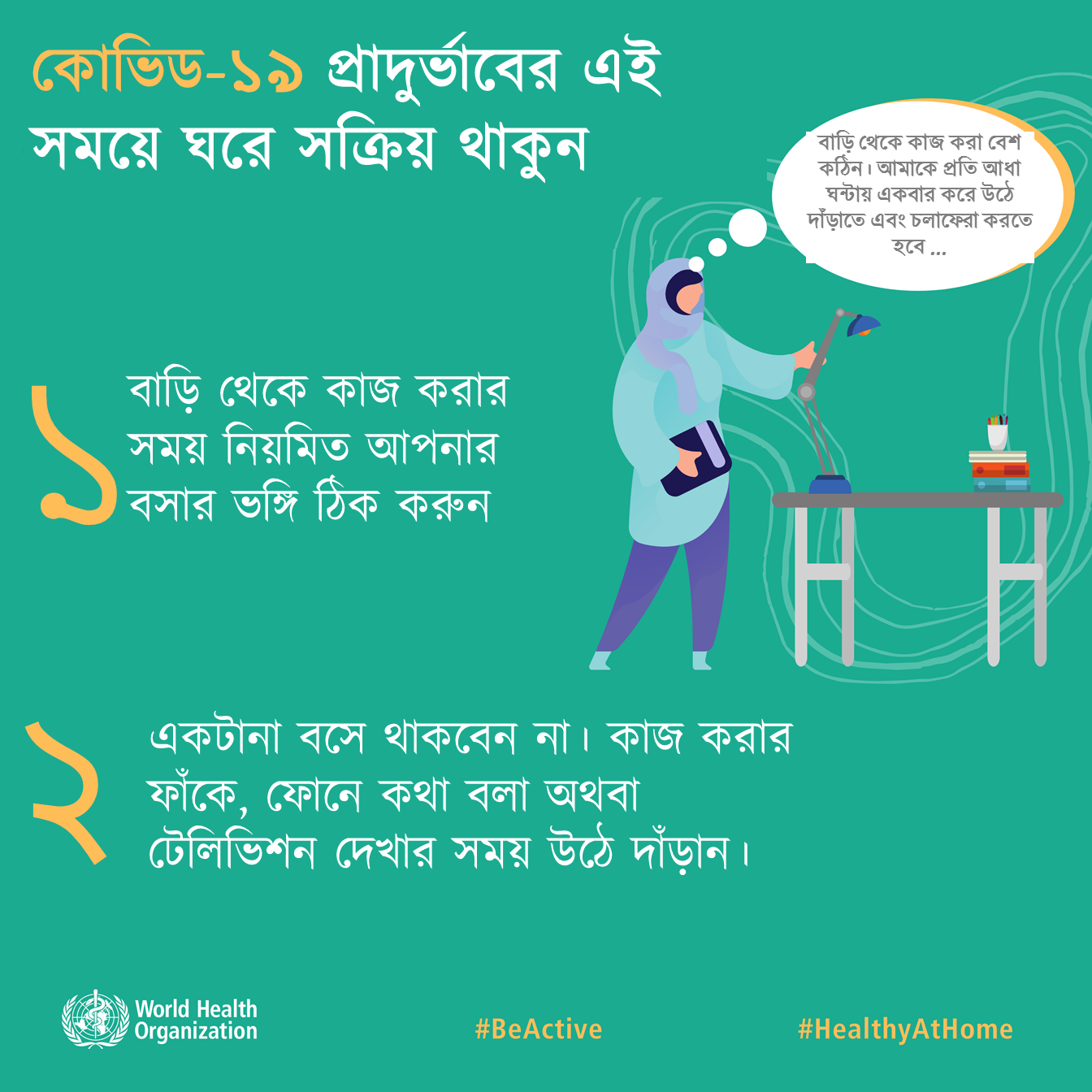 কোভিড-১৯ প্রাদুর্ভাবের এই সময়ে ঘরে সক্রিয় থাকুন

বাড়ি থেকে কাজ করা বেশ কঠিন। আমাকে প্রতি আধা ঘন্টায় একবার করে উঠে দাঁড়াতে এবং চলাফেরা করতে হবে ...

১ বাড়ি থেকে কাজ করার সময় নিয়মিত আপনার বসার ভঙ্গি ঠিক করুন

২ একটানা বসে থাকবেন না। কাজ করার ফাঁকে, ফোনে কথা বলা অথবা টেলিভিশন দেখার সময় উঠে দাঁড়ান।

World Health Organization

#BeActive

#HealthyAtHome